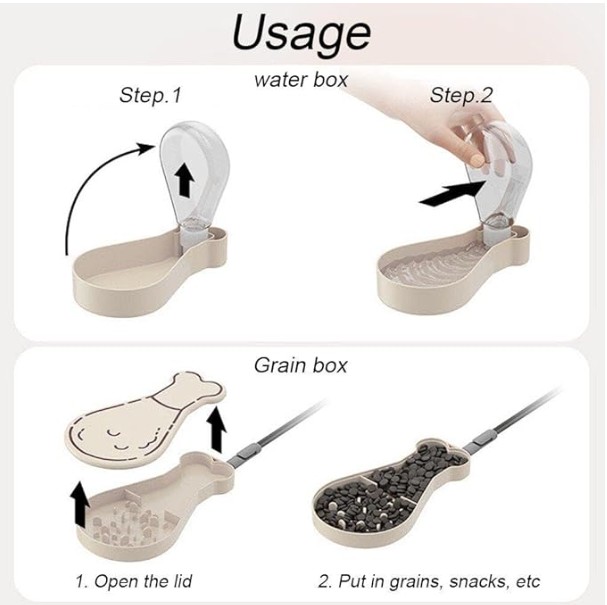 Usage

water box

Step.1

Step.2

Grain box

1. Open the lid

2. Put in grains, snacks, etc